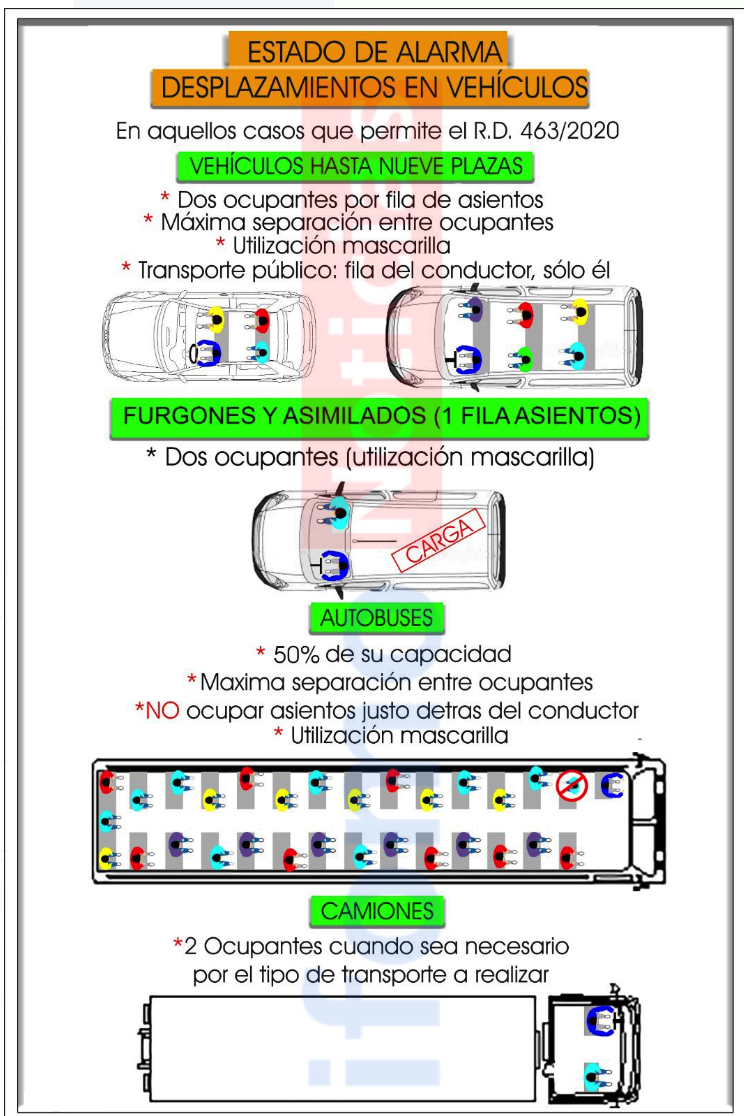 ESTADO DE ALARMA
DESPLAZAMIENTOS EN VEHÍCULOS

En aquellos casos que permite el R.D. 463/2020

VEHÍCULOS HASTA NUEVE PLAZAS

* Dos ocupantes por fila de asientos
* Máxima separación entre ocupantes
* Utilización mascarilla
* Transporte público: fila del conductor, sólo él

FURGONES Y ASIMILADOS (1 FILA ASIENTOS)

* Dos ocupantes (utilización mascarilla)

CARGA

AUTOBUSES

* 50% de su capacidad
*Maxima separación entre ocupantes
*NO ocupar asientos justo detras del conductor
* Utilización mascarilla

CAMIONES

*2 Ocupantes cuando sea necesario por el tipo de transporte a realizar